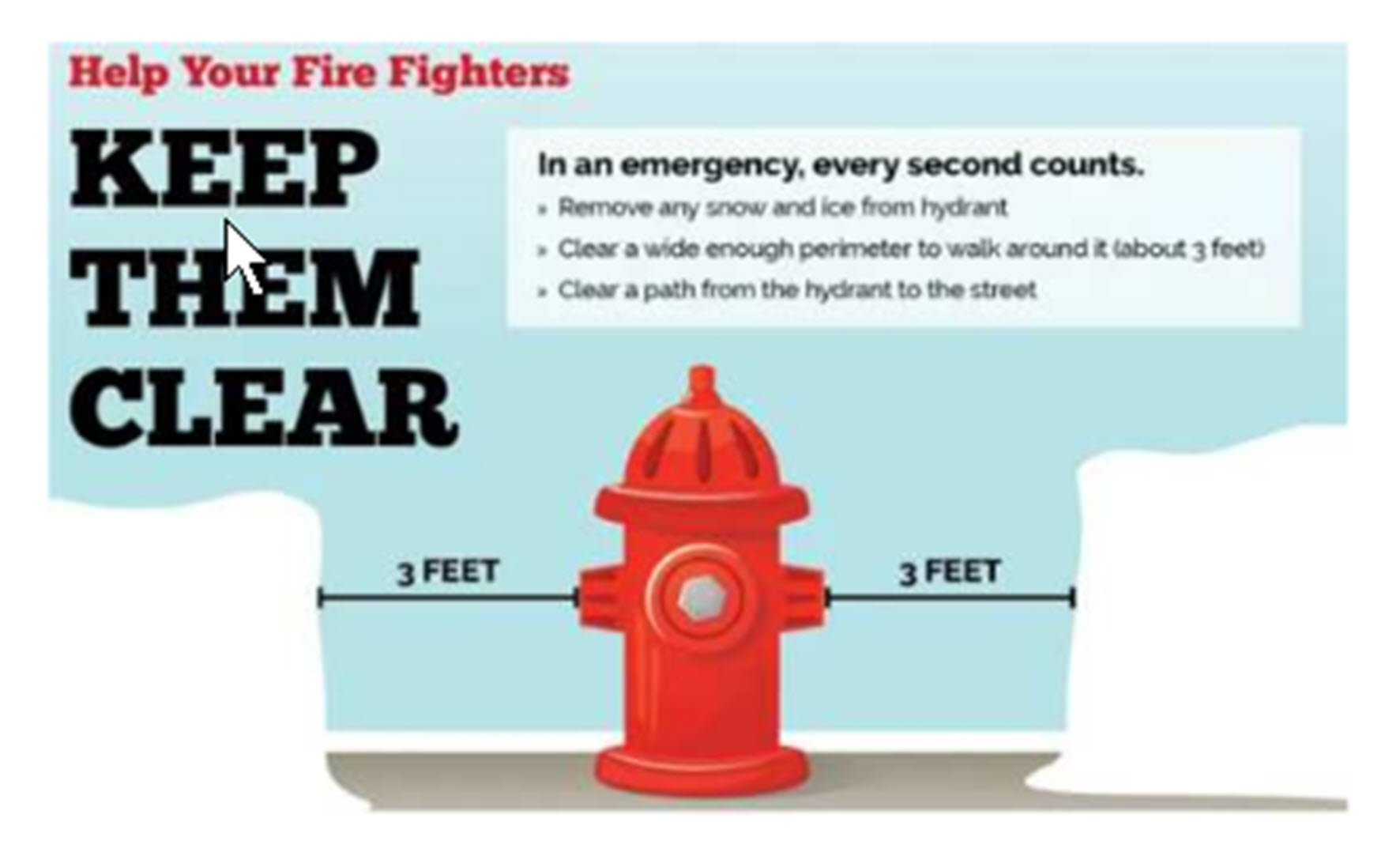 Help Your Fire Fighters

KEEP THEM CLEAR

In an emergency, every second counts.

» Remove any snow and ice from hydrant
» Clear a wide enough perimeter to walk around it (about 3 feet)
» Clear a path from the hydrant to the street

3 FEET

3 FEET